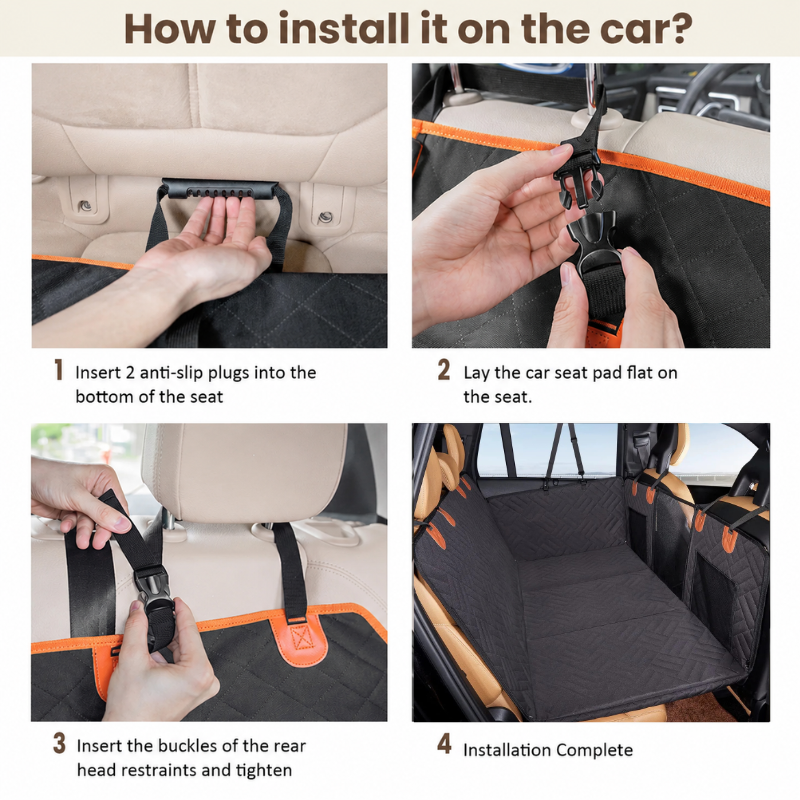 How to install it on the car?

1 Insert 2 anti-slip plugs into the bottom of the seat

2 Lay the car seat pad flat on the seat.

3 Insert the buckles of the rear head restraints and tighten

4 Installation Complete